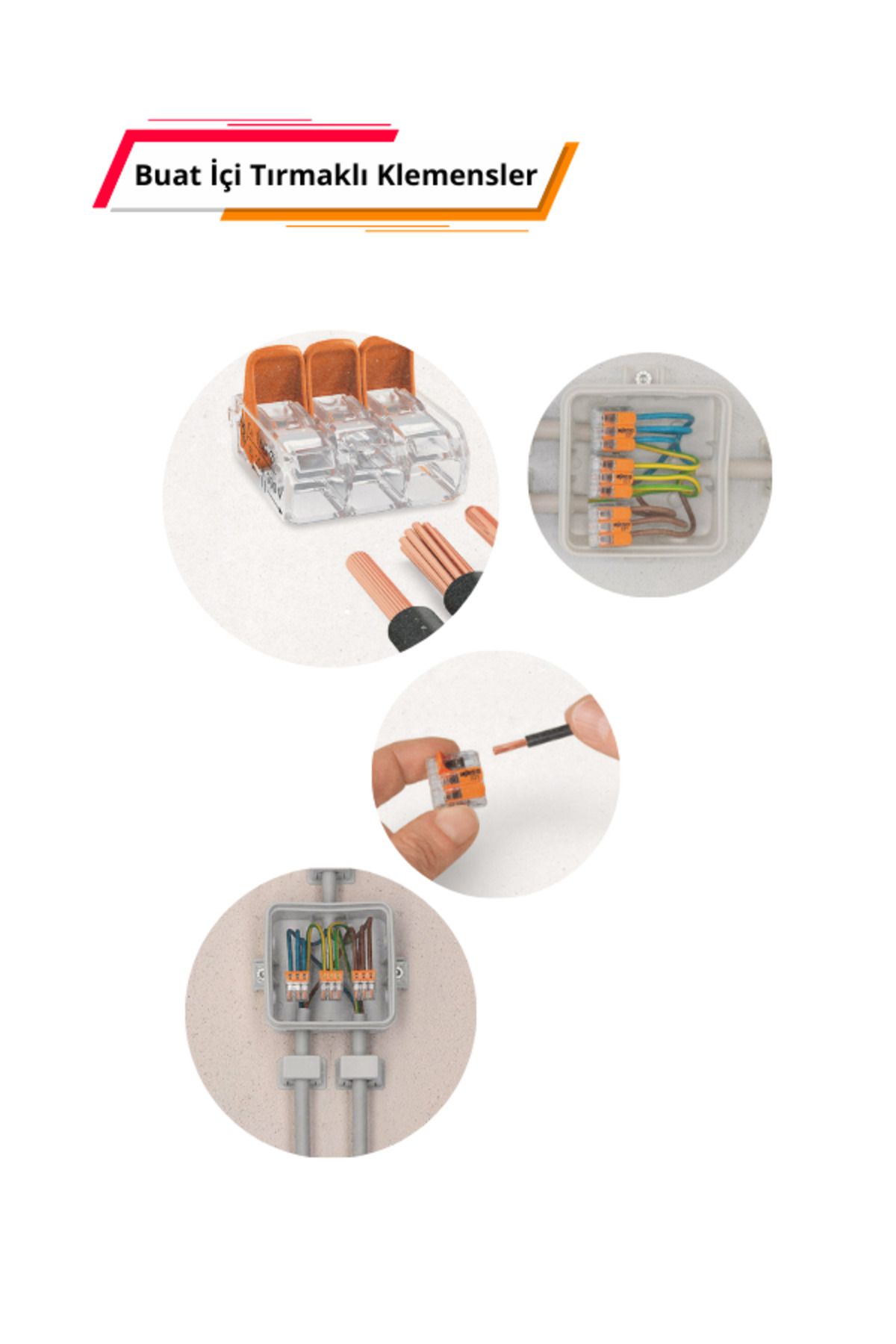 Buat İçi Tırmaklı Klemensler